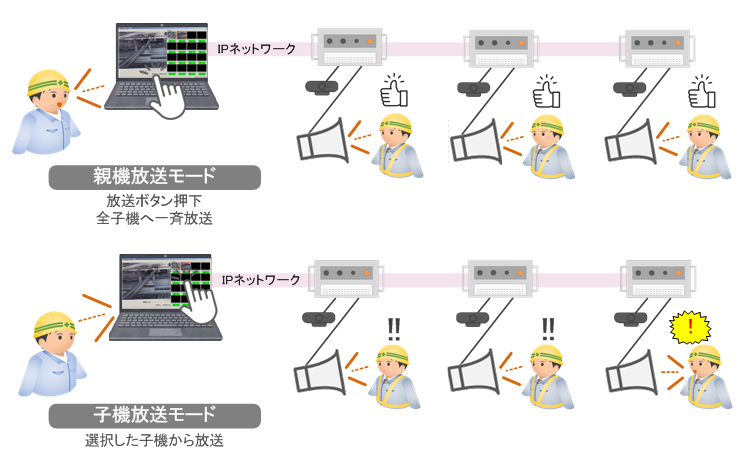 IPネットワーク

親機放送モード

放送ボタン押下
全子機へ一斉放送

IPネットワーク

!!

!!

!

子機放送モード

選択した子機から放送